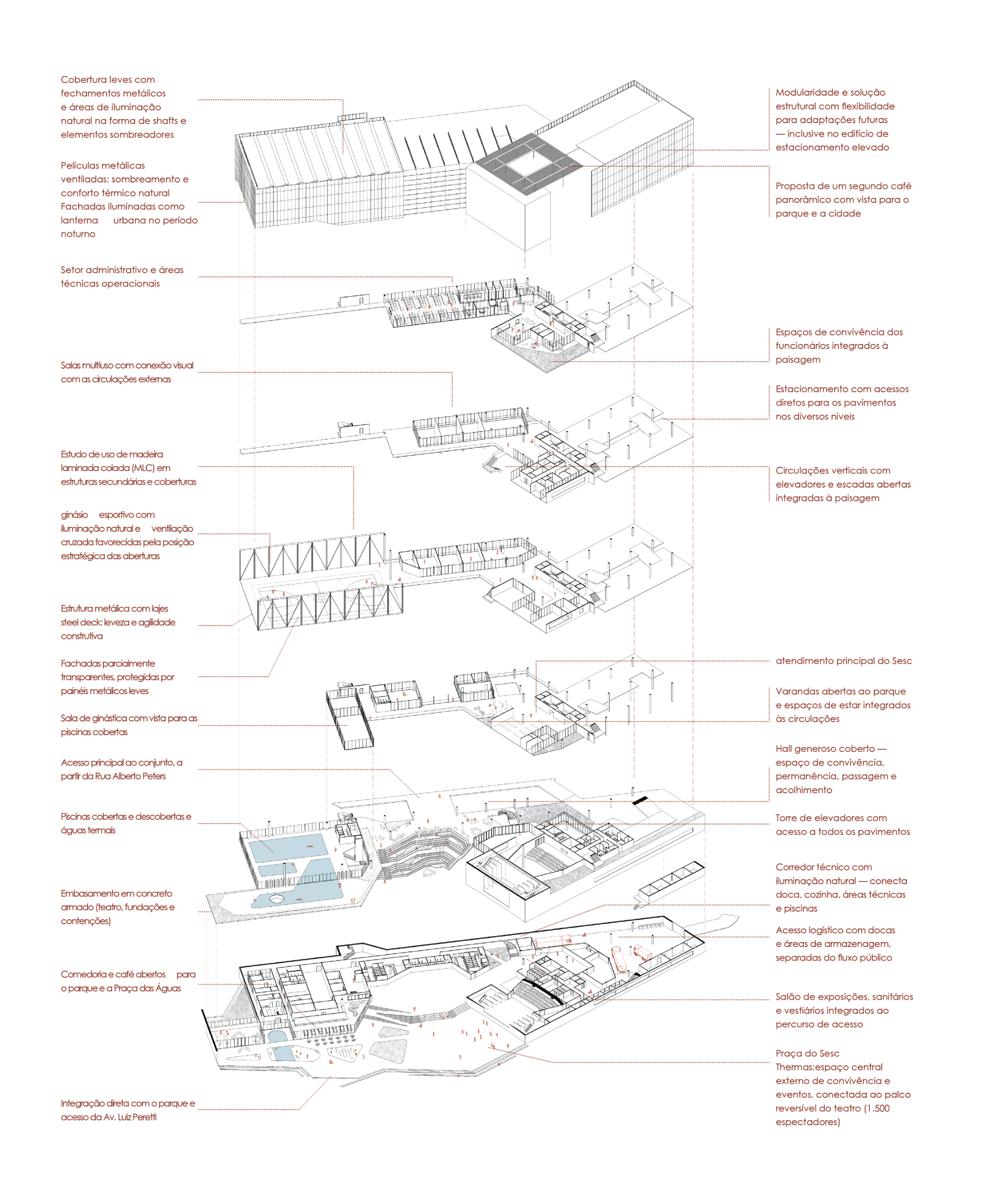 Cobertura leves com fechamentos metálicos e áreas de iluminação natural na forma de shafts e elementos sombreadores

Películas metálicas ventiladas: sombreamento e conforto térmico natural Fachadas iluminadas como lanterna urbana no período noturno

Setor administrativo e áreas técnicas operacionais

Salas multiuso com conexão visual com as circulações externas

Estudo de uso de madeira laminada colada (MLC) em estruturas secundárias e coberturas

ginásio esportivo com iluminação natural e ventilação cruzada favorecidas pela posição estratégica das aberturas

Estrutura metálica com lajes steel deck: leveza e agilidade construtiva

Fachadas parcialmente transparentes, protegidas por painéis metálicos leves

Sala de ginástica com vista para as piscinas cobertas

Acesso principal ao conjunto, a partir da Rua Alberto Peters

Piscinas cobertas e descobertas e águas termais

Embasamento em concreto armado (teatro, fundações e contenções)

Comedoria e café abertos para o parque e a Praça das Águas

Integração direta com o parque e acesso da Av. Luiz Peretti

Modularidade e solução estrutural com flexibilidade para adaptações futuras — inclusive no edifício de estacionamento elevado

Proposta de um segundo café panorâmico com vista para o parque e a cidade

Espaços de convivência dos funcionários integrados à paisagem

Estacionamento com acessos diretos para os pavimentos nos diversos níveis

Circulações verticais com elevadores e escadas abertas integradas à paisagem

atendimento principal do Sesc

Varandas abertas ao parque e espaços de estar integrados às circulações

Hall generoso coberto — espaço de convivência, permanência, passagem e acolhimento

Torre de elevadores com acesso a todos os pavimentos

Corredor técnico com iluminação natural — conecta doca, cozinha, áreas técnicas e piscinas

Acesso logístico com docas e áreas de armazenagem, separadas do fluxo público

Salão de exposições, sanitários e vestiários integrados ao percurso de acesso

Praça do Sesc Thermas:espaço central externo de convivência e eventos, conectada ao palco reversível do teatro (1.500 espectadores)